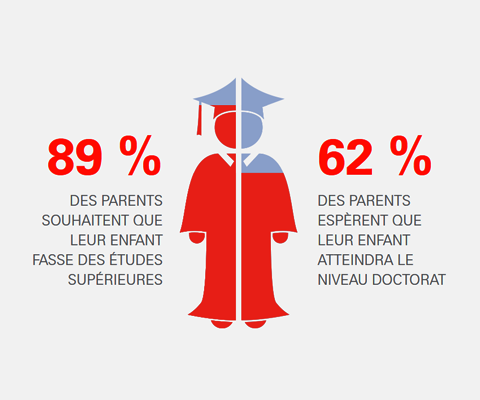 89 %

DES PARENTS SOUHAITENT QUE LEUR ENFANT FASSE DES ÉTUDES SUPÉRIEURES

62 %

DES PARENTS ESPÈRENT QUE LEUR ENFANT ATTEINDRA LE NIVEAU DOCTORAT