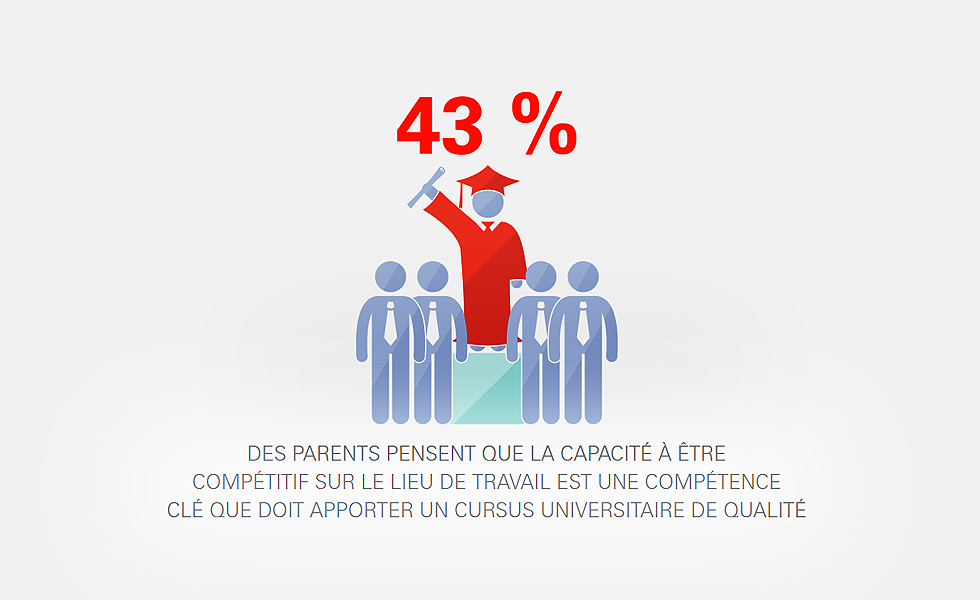 43 %

DES PARENTS PENSENT QUE LA CAPACITÉ À ÊTRE COMPÉTITIF SUR LE LIEU DE TRAVAIL EST UNE COMPÉTENCE CLÉ QUE DOIT APPORTER UN CURSUS UNIVERSITAIRE DE QUALITÉ